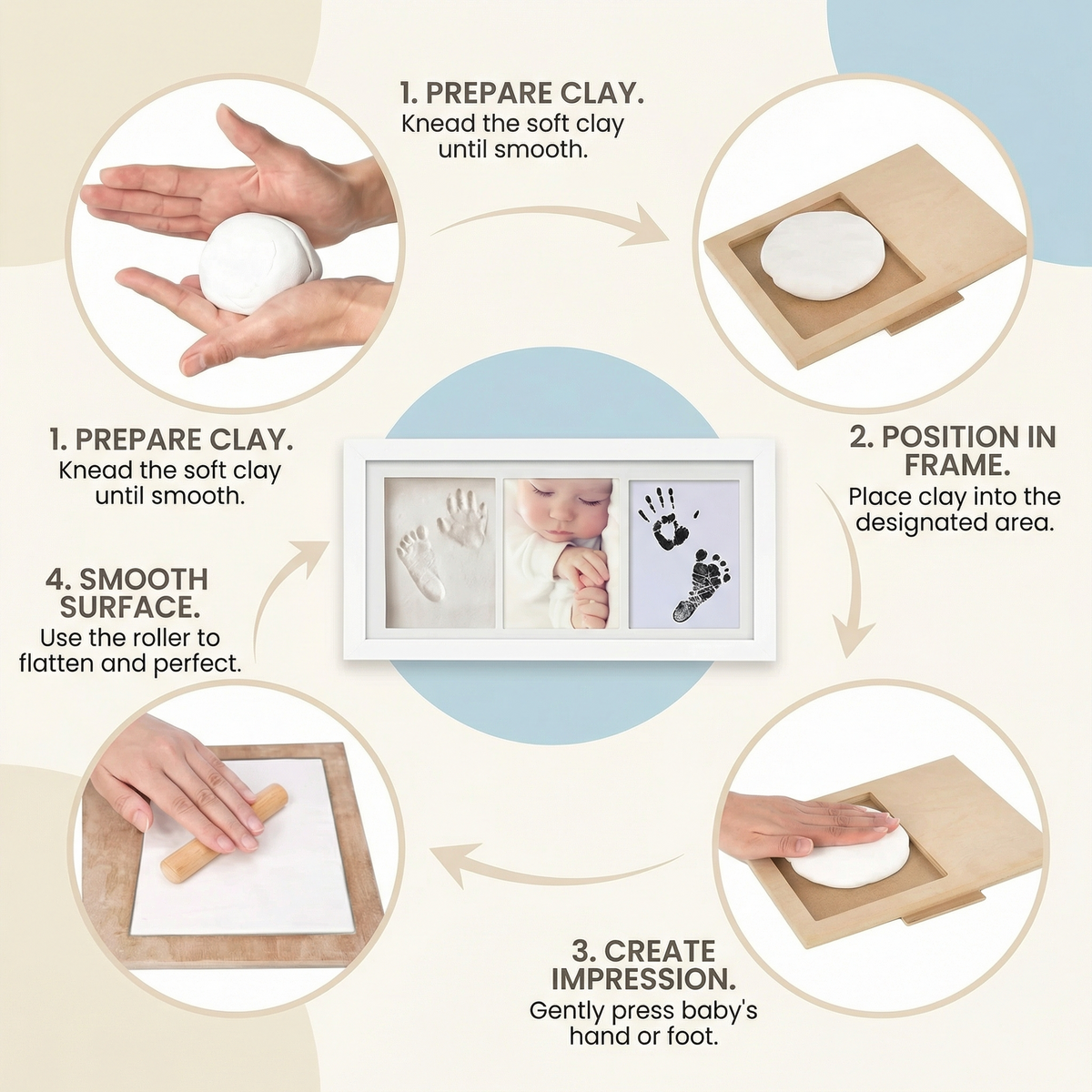 1. PREPARE CLAY.
Knead the soft clay until smooth.

1. PREPARE CLAY.
Knead the soft clay until smooth.

2. POSITION IN FRAME.
Place clay into the designated area.

4. SMOOTH SURFACE.
Use the roller to flatten and perfect.

3. CREATE IMPRESSION.
Gently press baby's hand or foot.