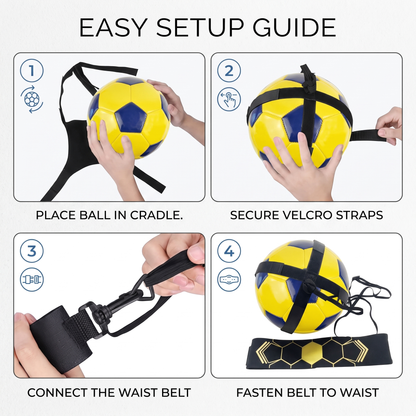 EASY SETUP GUIDE

1

PLACE BALL IN CRADLE.

2

SECURE VELCRO STRAPS

3

CONNECT THE WAIST BELT

4

FASTEN BELT TO WAIST