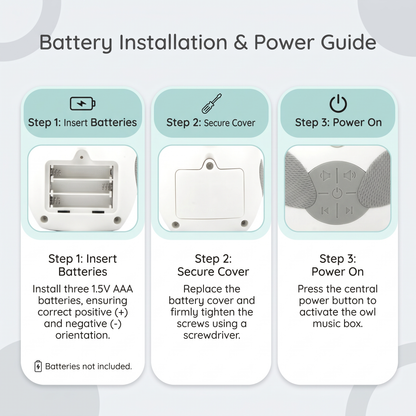 Battery Installation & Power Guide

Step 1: Insert Batteries

Step 1: Insert Batteries

Install three 1.5V AAA batteries, ensuring correct positive (+) and negative (-) orientation.

Batteries not included.

Step 2: Secure Cover

Step 2: Secure Cover

Replace the battery cover and firmly tighten the screws using a screwdriver.

Step 3: Power On

Step 3: Power On

Press the central power button to activate the owl music box.